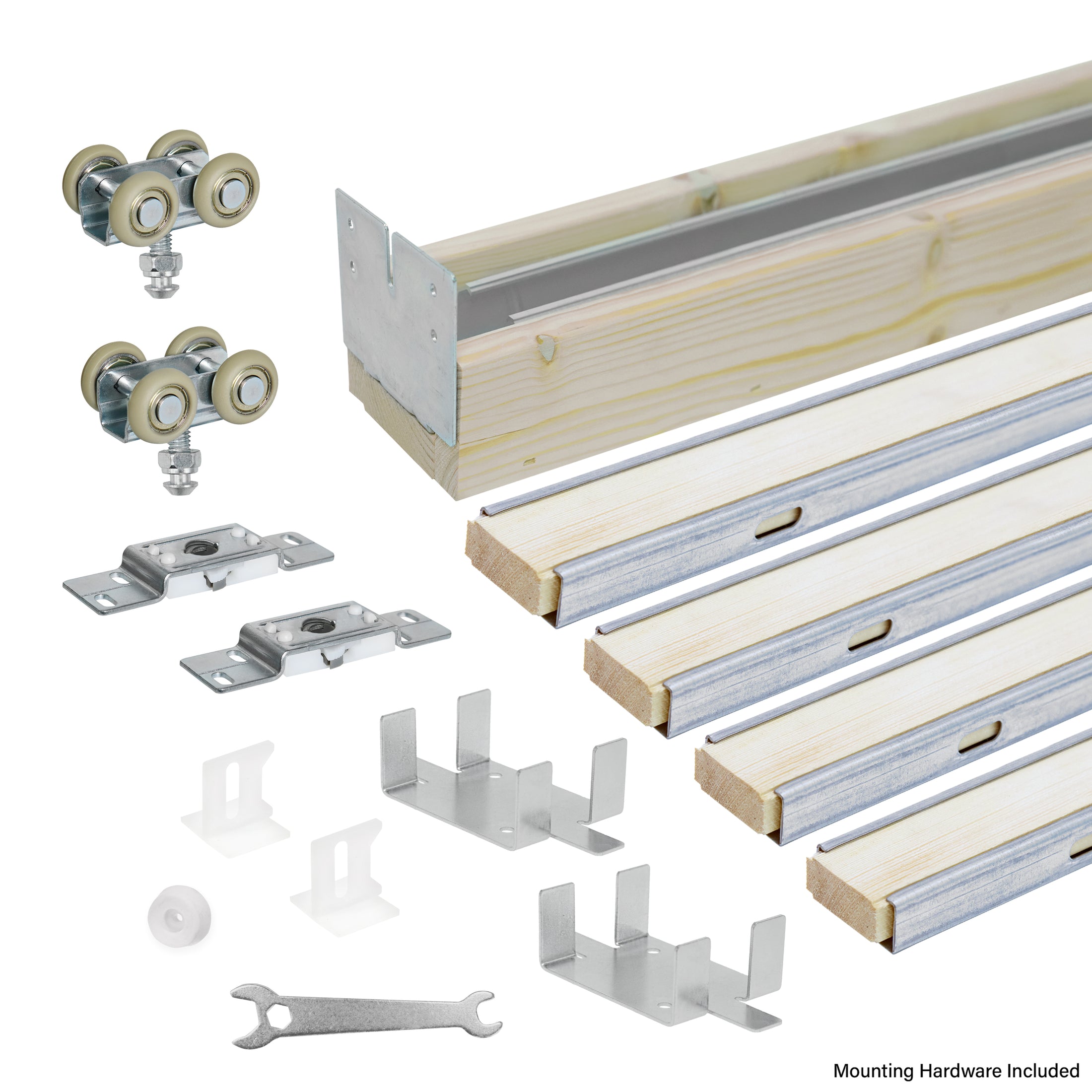 Mounting Hardware Included