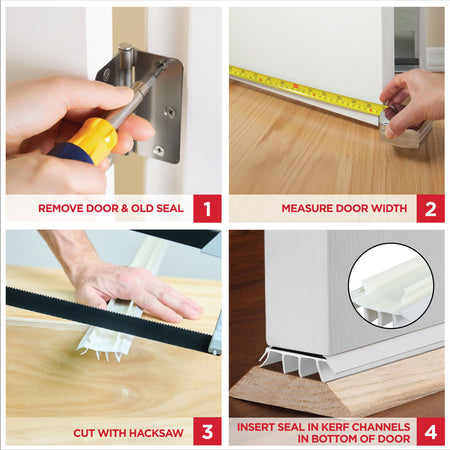 REMOVE DOOR & OLD SEAL 1

MEASURE DOOR WIDTH 2

CUT WITH HACKSAW 3

INSERT SEAL IN KERF CHANNELS IN BOTTOM OF DOOR 4